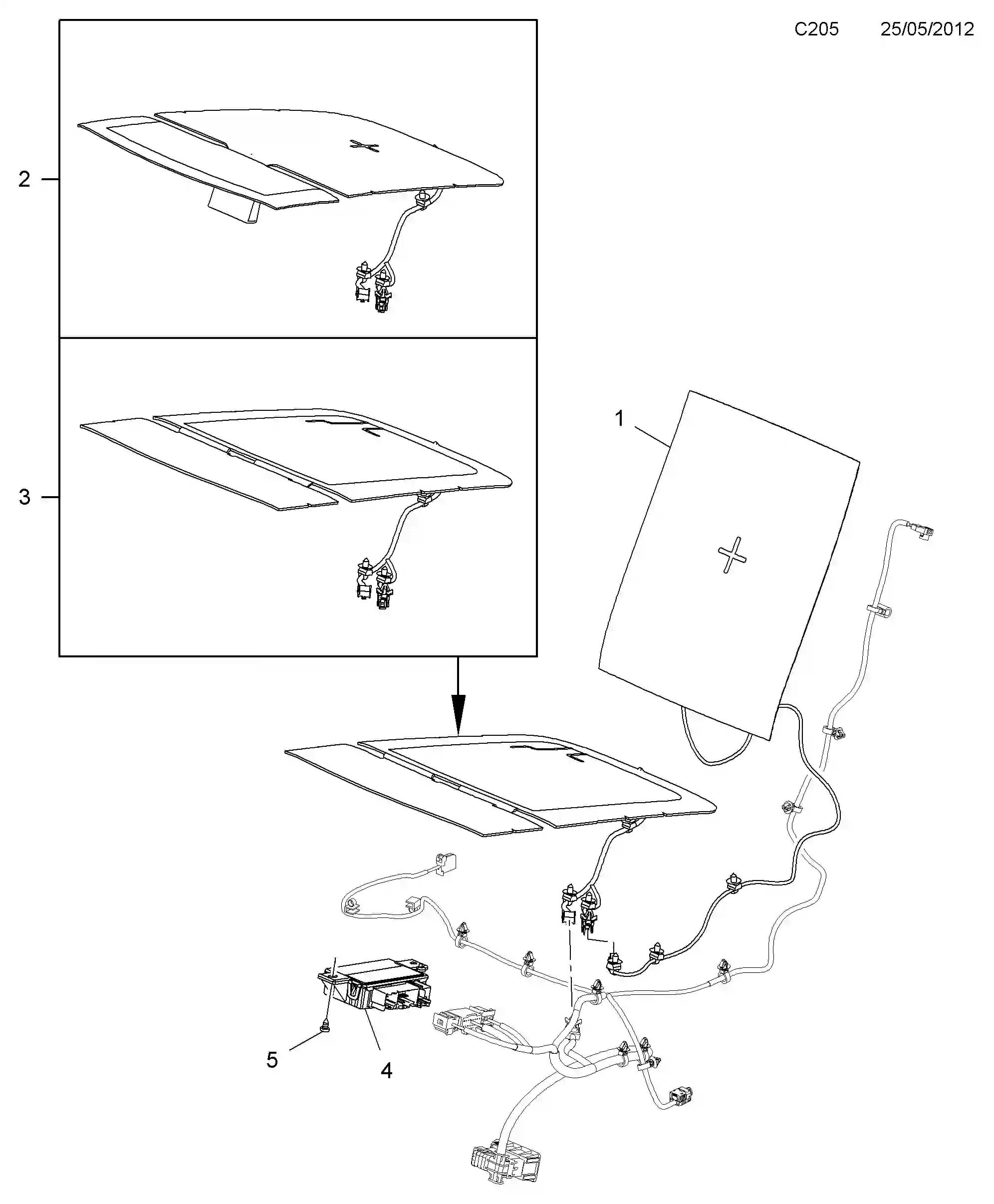 C205 25/05/2012

2

3

1

5

4